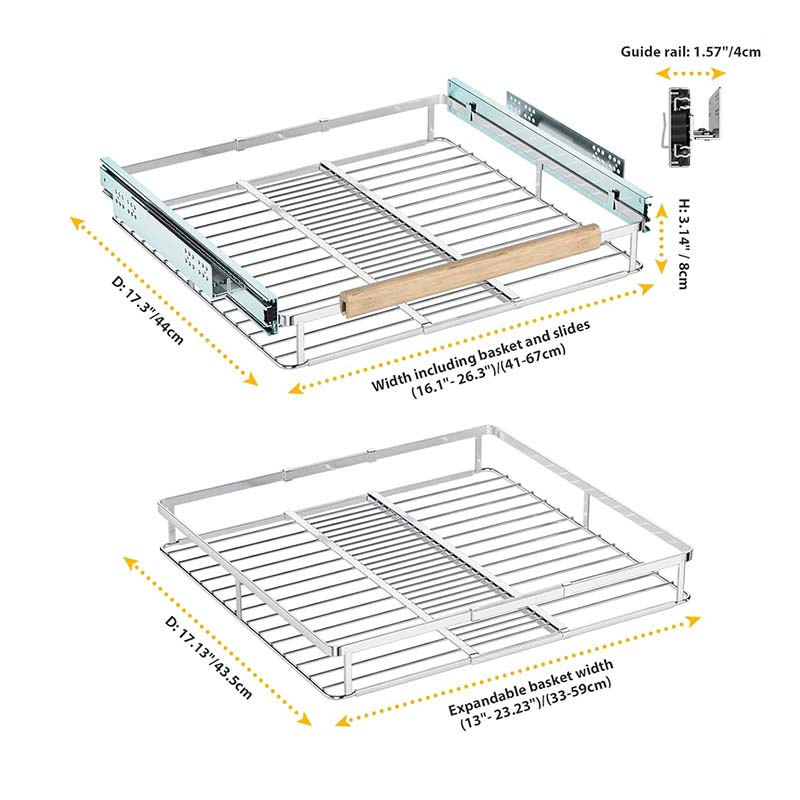 Guide rail: 1.57"/4cm

H: 3.14" / 8cm

D: 17.3"/44cm

Width including basket and slides (16.1"- 26.3")/(41-67cm)

D: 17.13"/43.5cm

Expandable basket width (13"- 23.23")/(33-59cm)